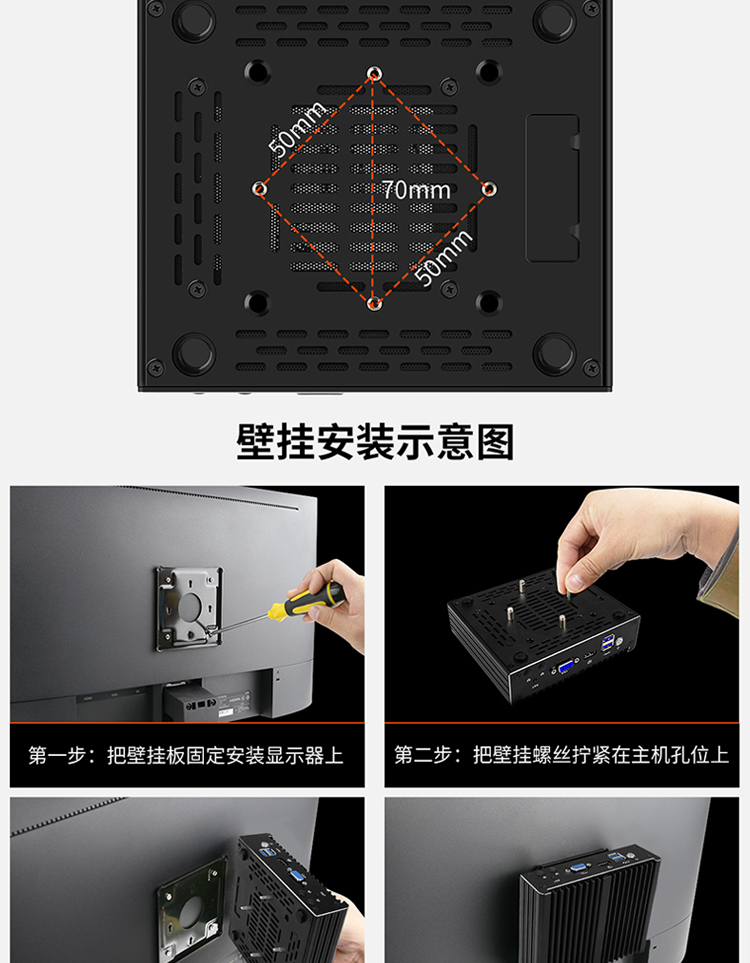 50mm

70mm

50mm

壁挂安装示意图

第一步：把壁挂板固定安装显示器上

第二步：把壁挂螺丝拧紧在主机孔位上